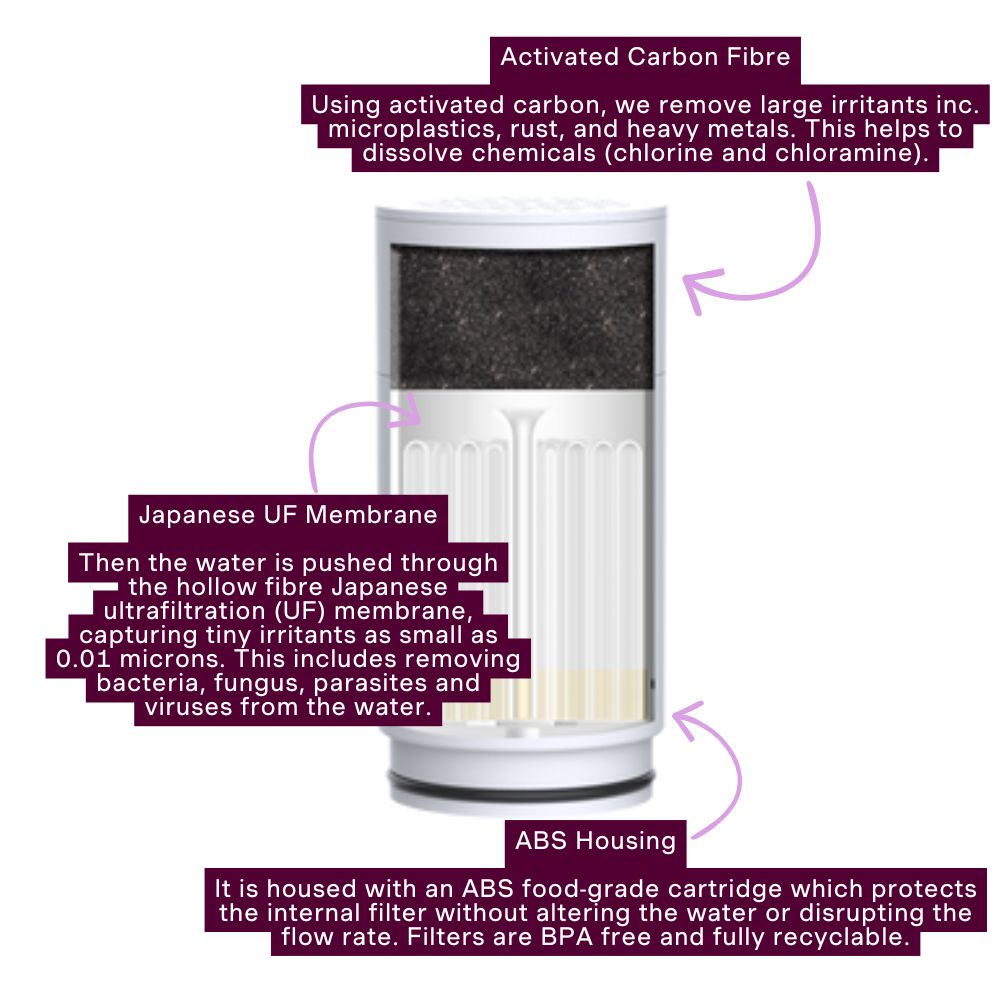 Activated Carbon Fibre

Using activated carbon, we remove large irritants inc. microplastics, rust, and heavy metals. This helps to dissolve chemicals (chlorine and chloramine).

Japanese UF Membrane

Then the water is pushed through the hollow fibre Japanese ultrafiltration (UF) membrane, capturing tiny irritants as small as 0.01 microns. This includes removing bacteria, fungus, parasites and viruses from the water.

ABS Housing

It is housed with an ABS food-grade cartridge which protects the internal filter without altering the water or disrupting the flow rate. Filters are BPA free and fully recyclable.