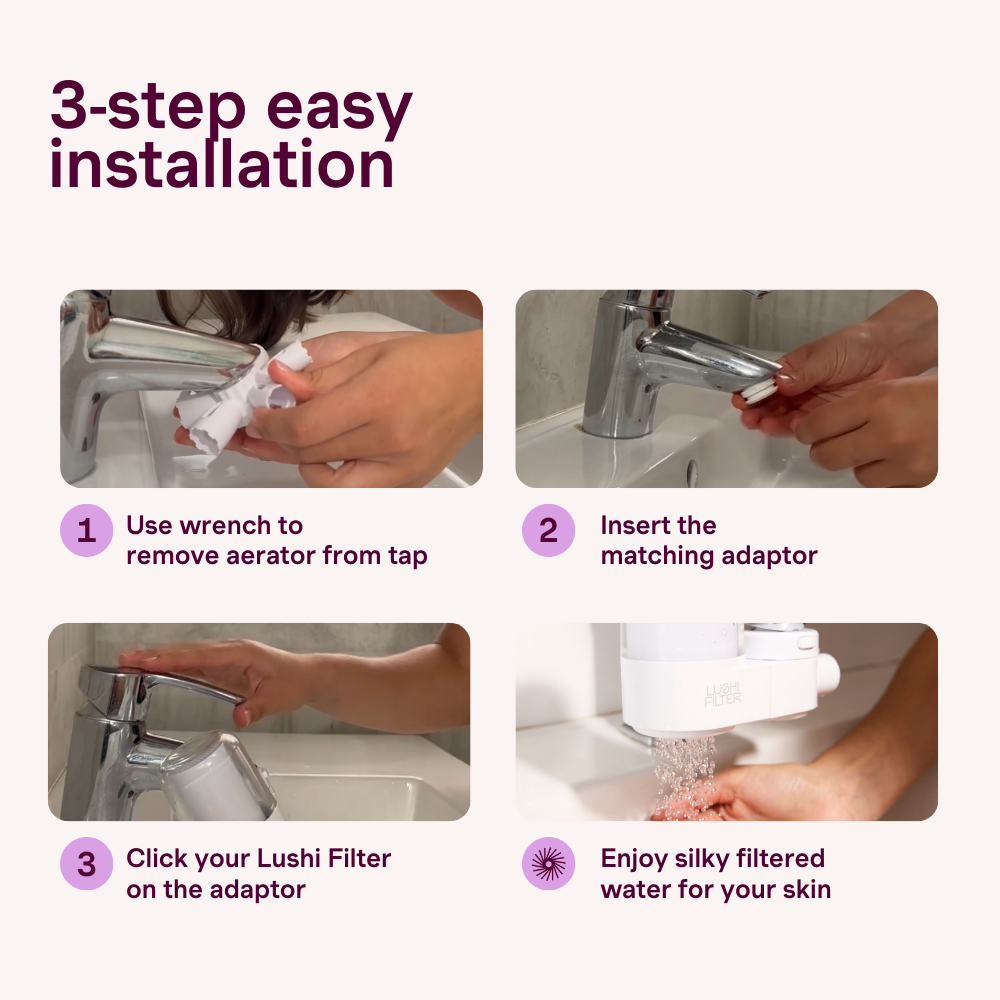 3-step easy installation

1 Use wrench to remove aerator from tap

2 Insert the matching adaptor

3 Click your Lushi Filter on the adaptor

LUSHI FILTER

Enjoy silky filtered water for your skin